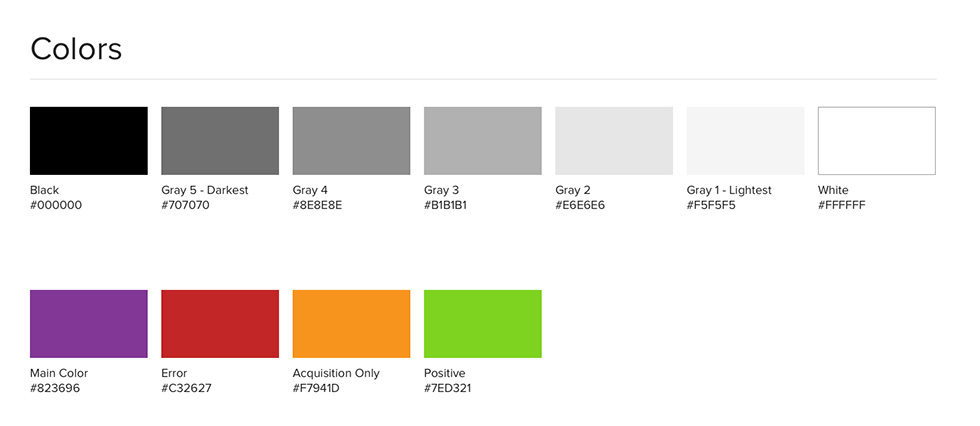 Colors

Black
#000000

Gray 5 - Darkest
#707070

Gray 4
#8E8E8E

Gray 3
#B1B1B1

Gray 2
#E6E6E6

Gray 1 - Lightest
#F5F5F5

White
#FFFFFF

Main Color
#823696

Error
#C32627

Acquisition Only
#F7941D

Positive
#7ED321